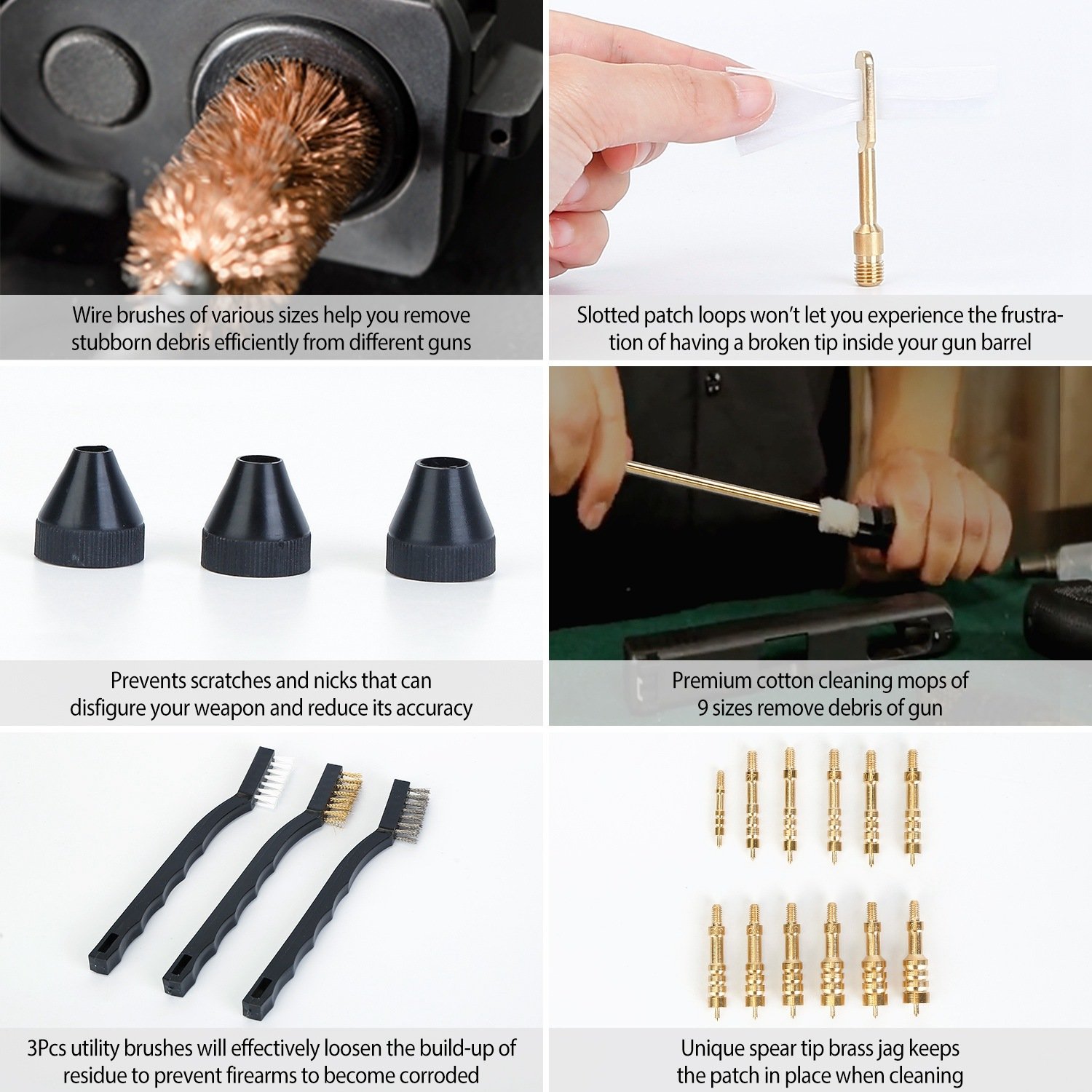 Wire brushes of various sizes help you remove stubborn debris efficiently from different guns

Slotted patch loops won't let you experience the frustration of having a broken tip inside your gun barrel

Prevents scratches and nicks that can disfigure your weapon and reduce its accuracy

Premium cotton cleaning mops of 9 sizes remove debris of gun

3Pcs utility brushes will effectively loosen the build-up of residue to prevent firearms to become corroded

Unique spear tip brass jag keeps the patch in place when cleaning